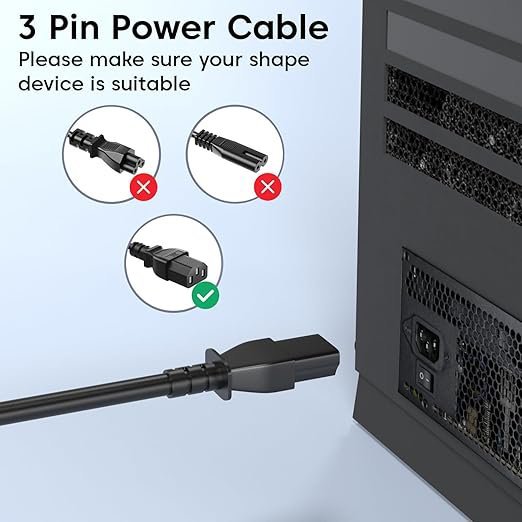 3 Pin Power Cable
Please make sure your shape device is suitable